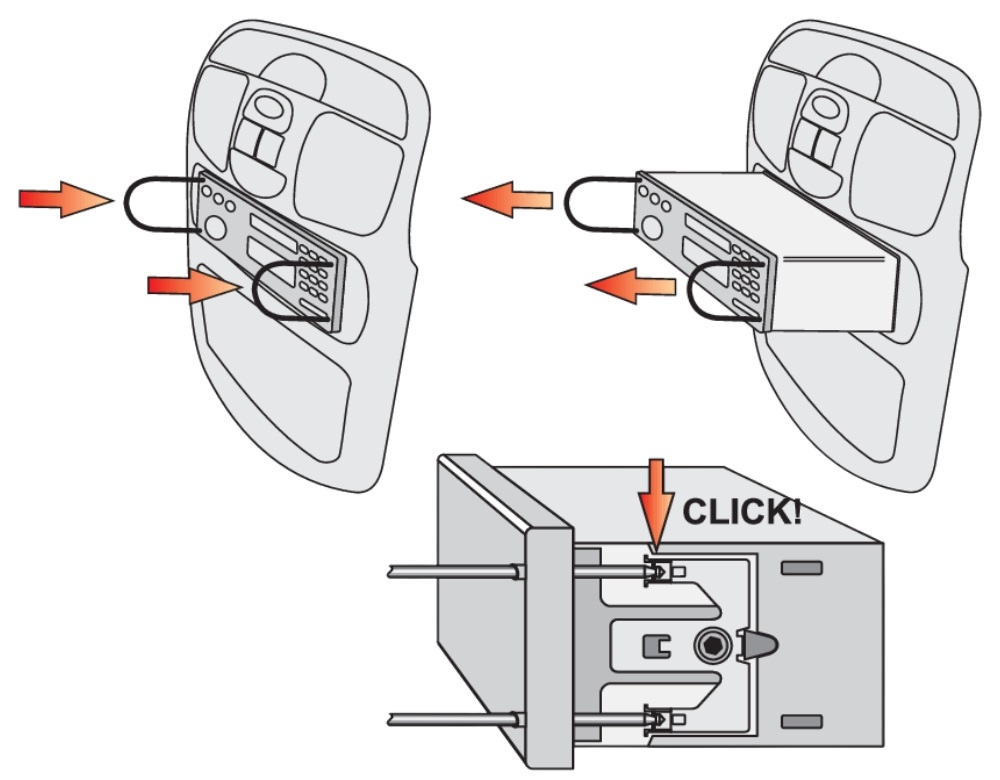 CLICK!